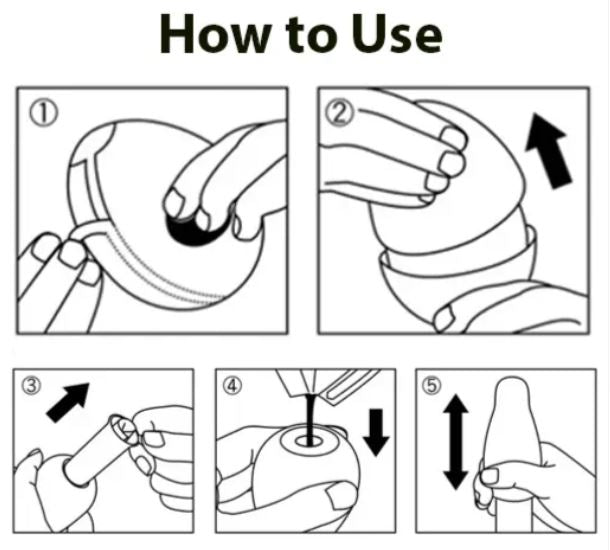 How to Use

①

②

③

④

⑤